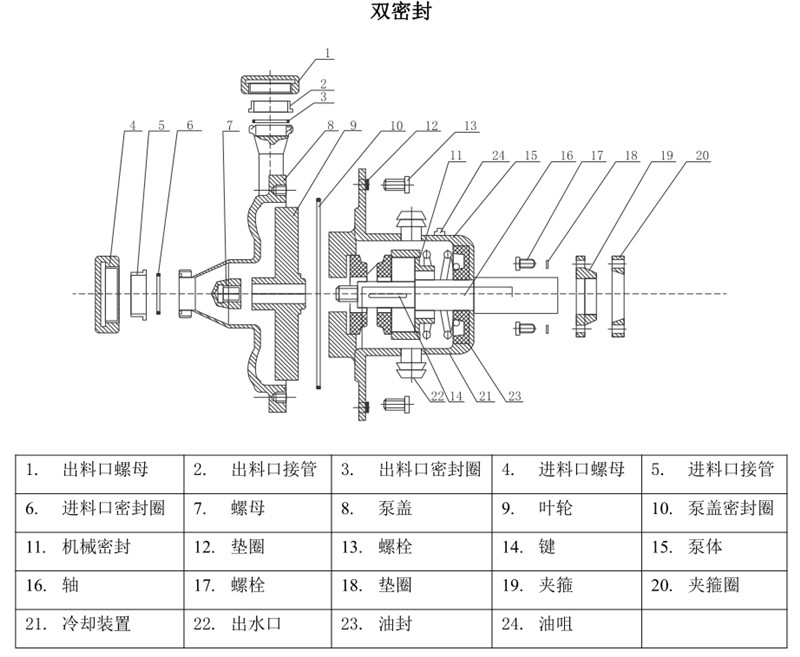 双密封

1
2
3
4 5 6 7 8 9 10 12 13
11 24 15 16 17 18 19 20
22 14 21 23

| 1. 出料口螺母 | 2. 出料口接管 | 3. 出料口密封圈 | 4. 进料口螺母 | 5. 进料口接管 |
|---|---|---|---|---|
| 6. 进料口密封圈 | 7. 螺母 | 8. 泵盖 | 9. 叶轮 | 10. 泵盖密封圈 |
| 11. 机械密封 | 12. 垫圈 | 13. 螺栓 | 14. 键 | 15. 泵体 |
| 16. 轴 | 17. 螺栓 | 18. 垫圈 | 19. 夹箍 | 20. 夹箍圈 |
| 21. 冷却装置 | 22. 出水口 | 23. 油封 | 24. 油咀 | |